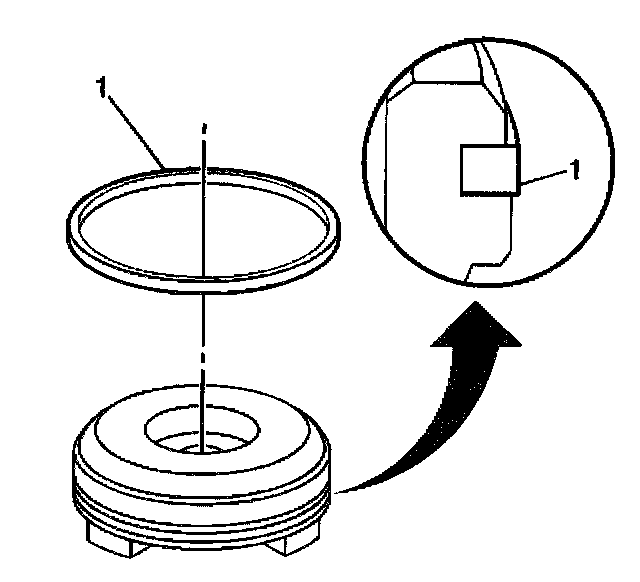 1

1