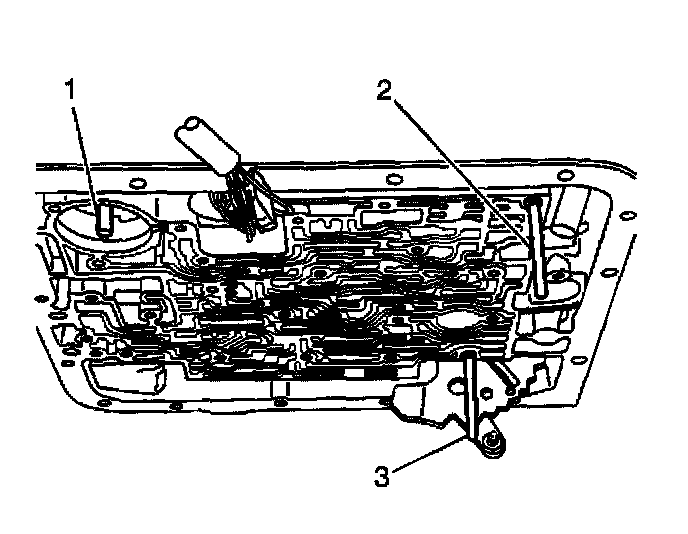 1
2
3