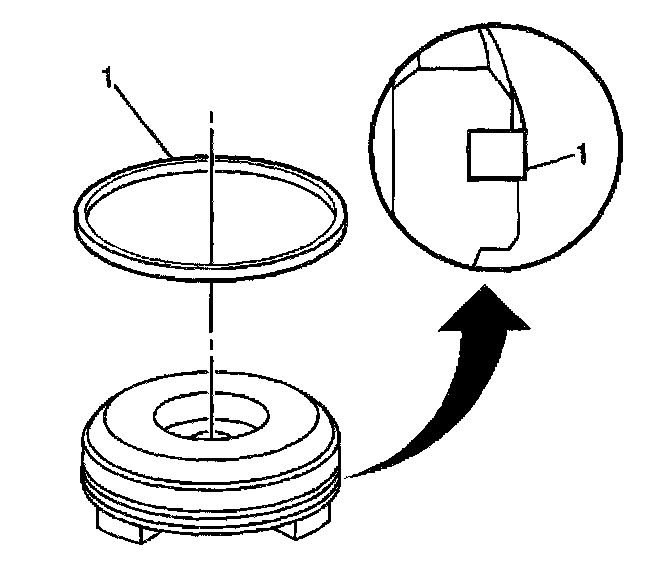 1

1