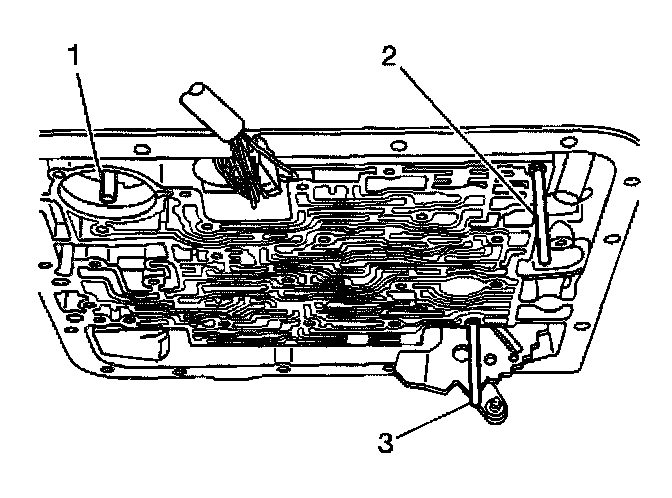 1
2
3