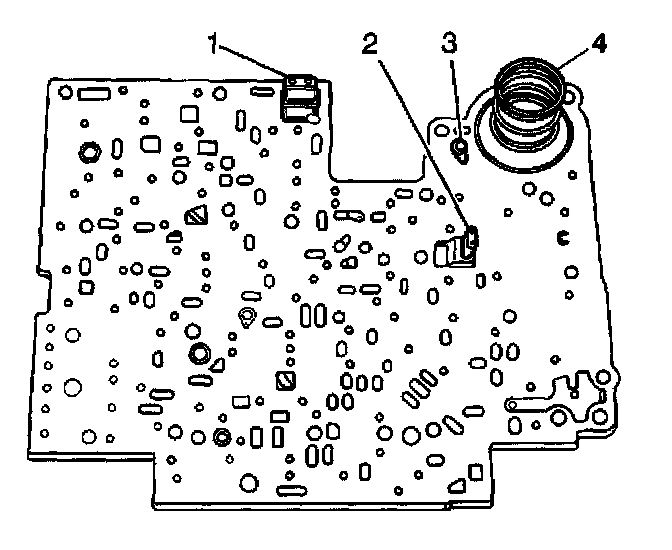 1
2
3
4