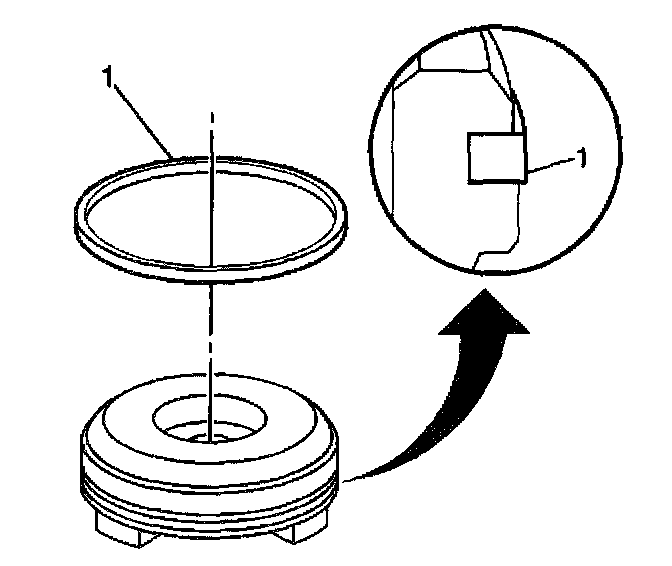 1

1