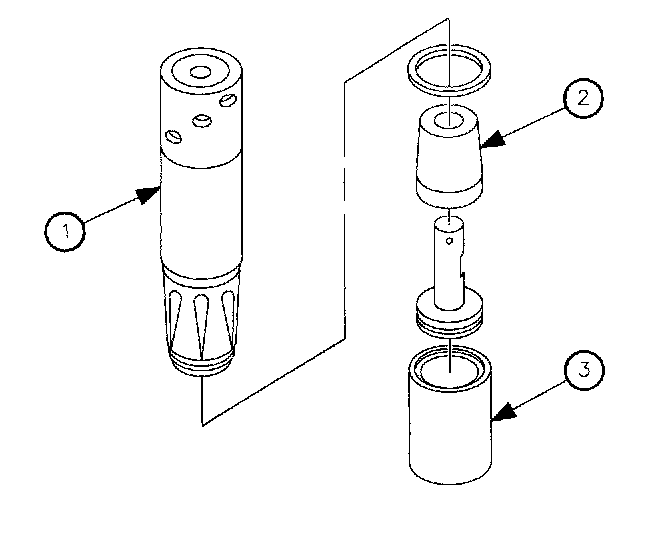 1
2
3