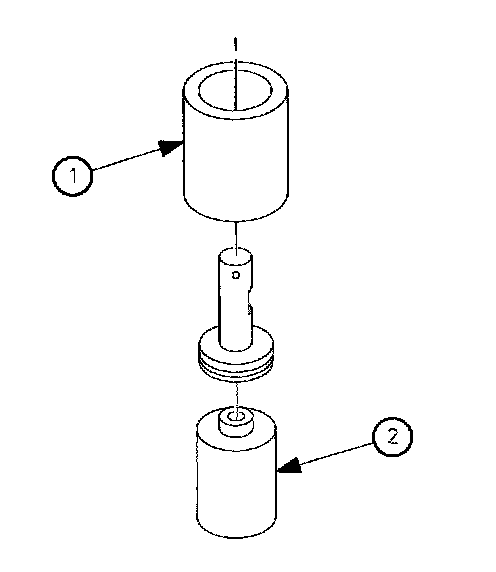 1

2