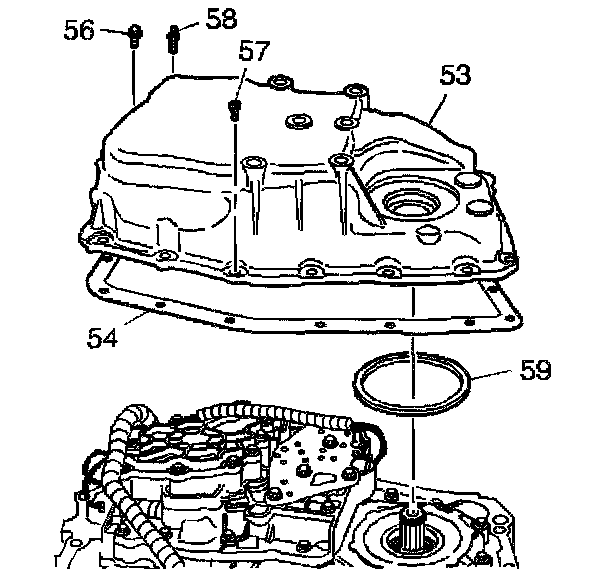 56
58
57
53
54
59