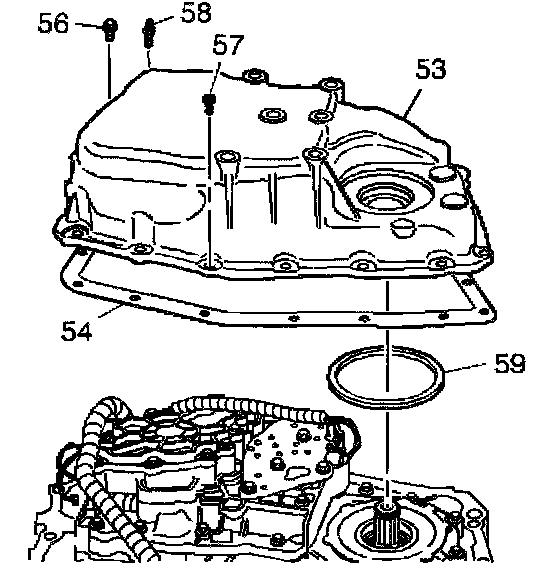 56
58
57
53
54
59