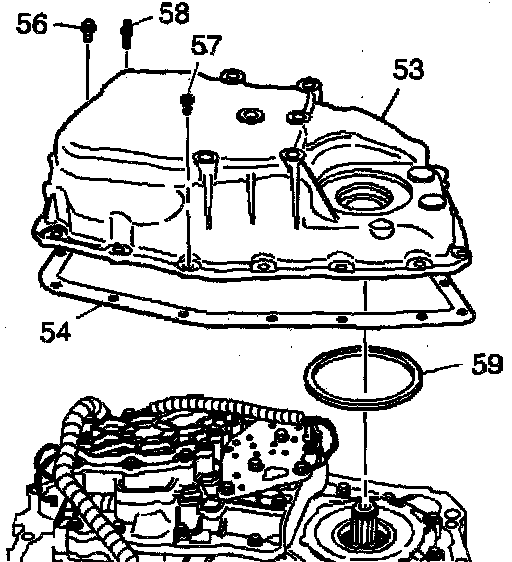 56
58
57
53
54
59