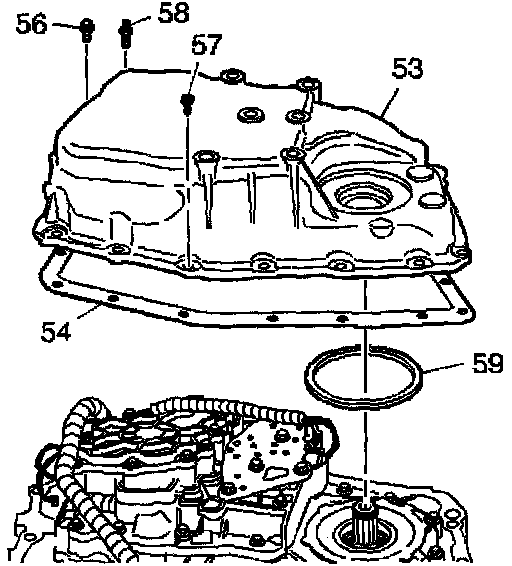 56
58
57
53
54
59