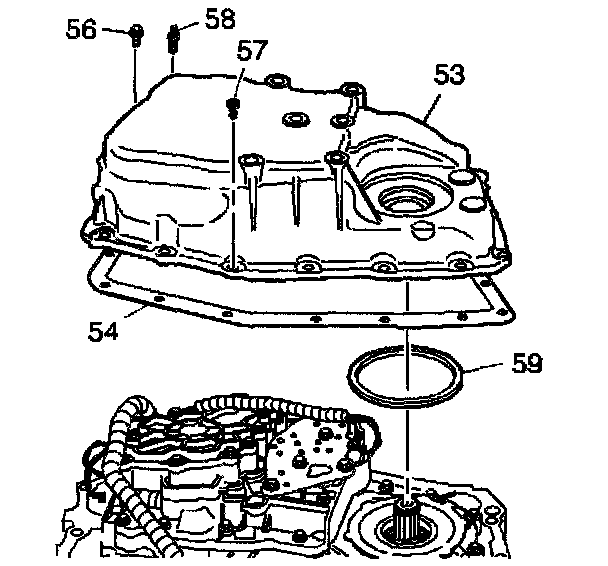 56
58
57
53
54
59