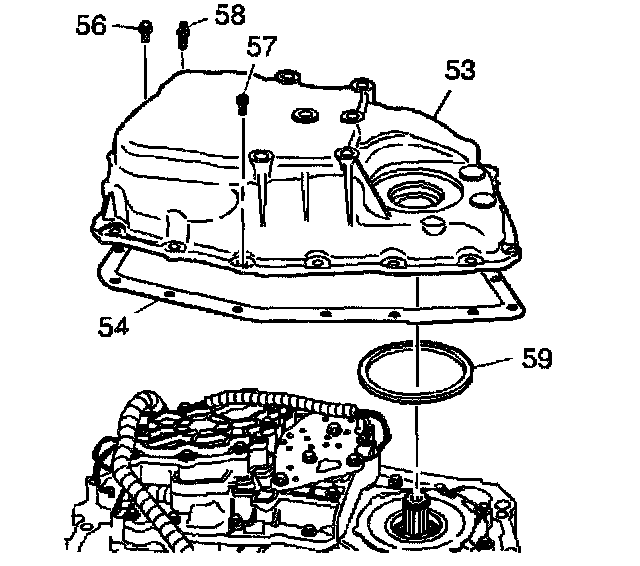 56
58
57
53
54
59