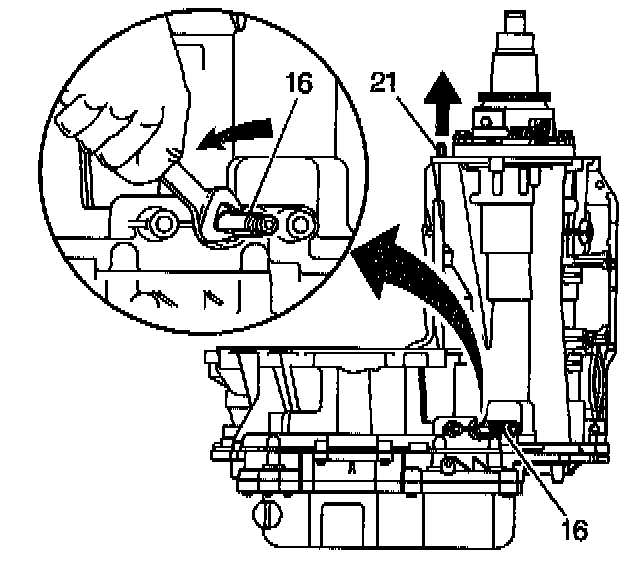 16
21
16