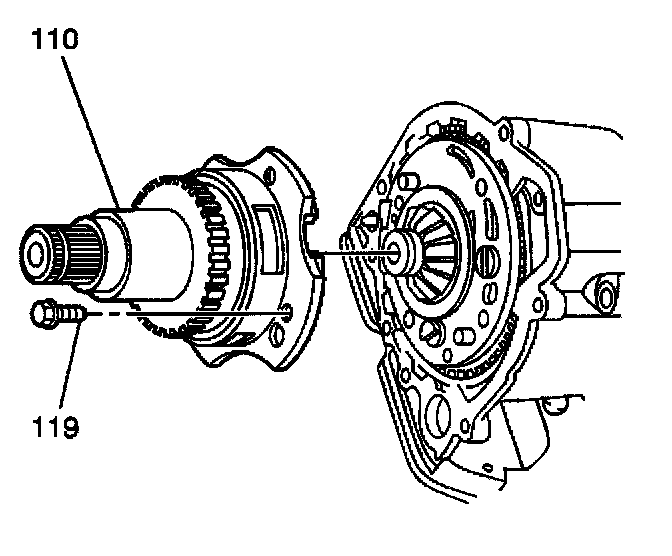 110

119