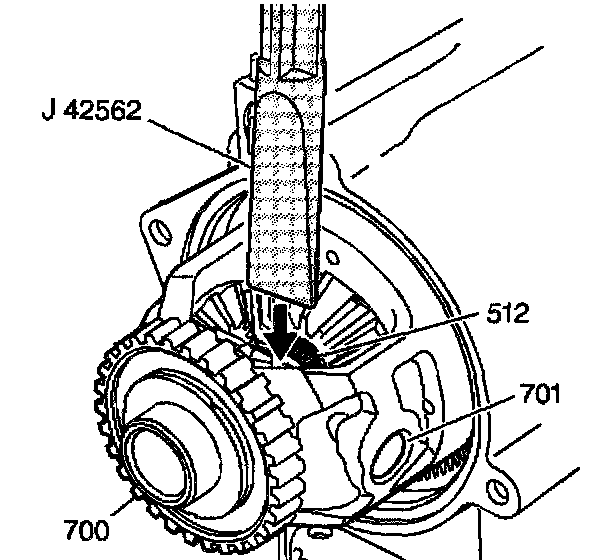 J 42562

512

701

700