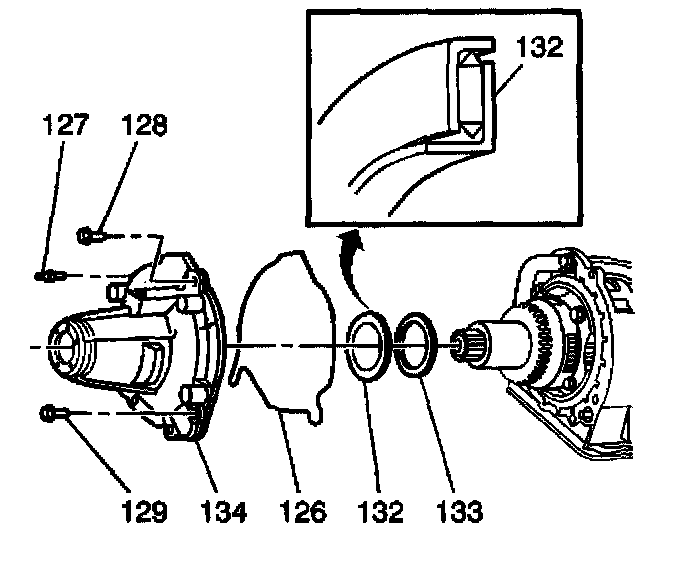 132
127
128
129
134
126
132
133