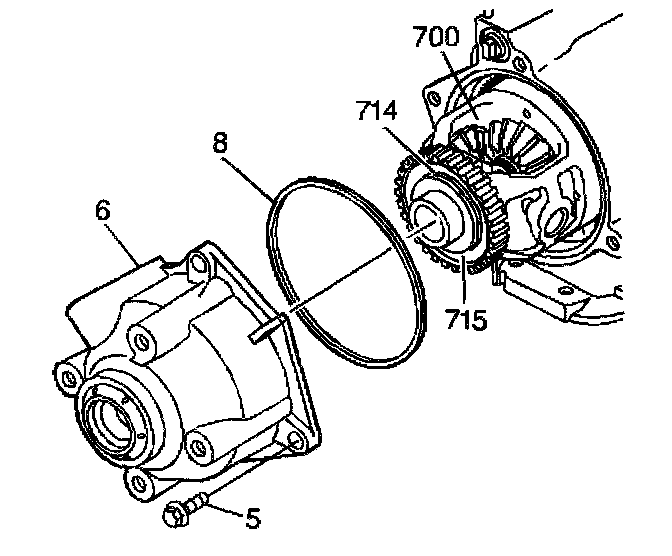 700
714
8
6
715
5