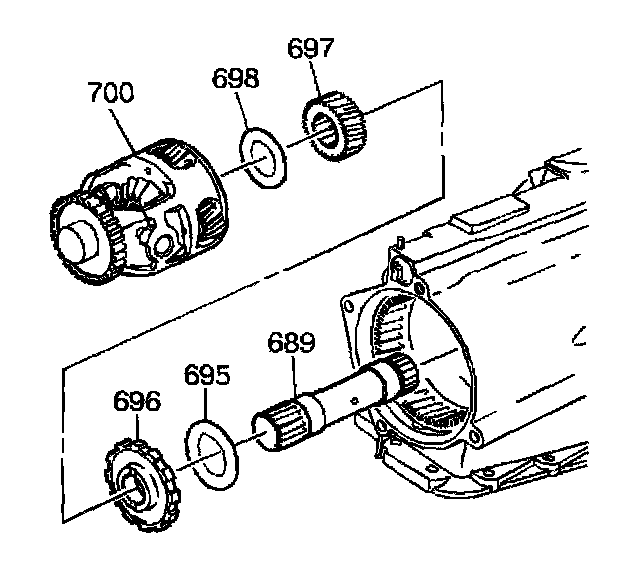 697
698
700
689
695
696