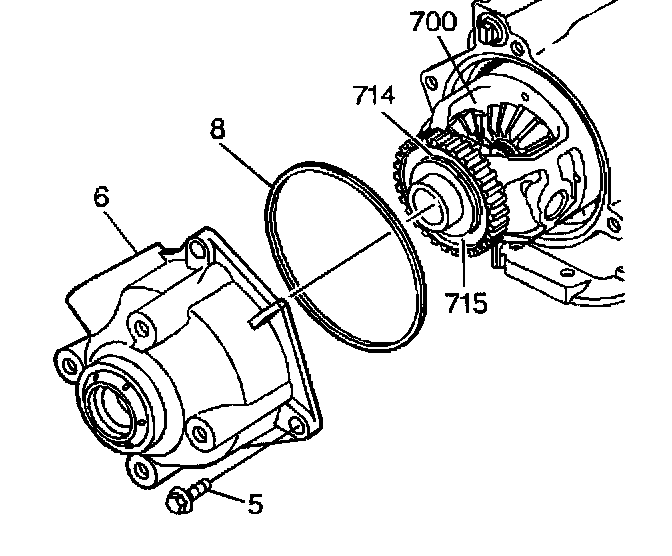 700
714
8
6
715
5