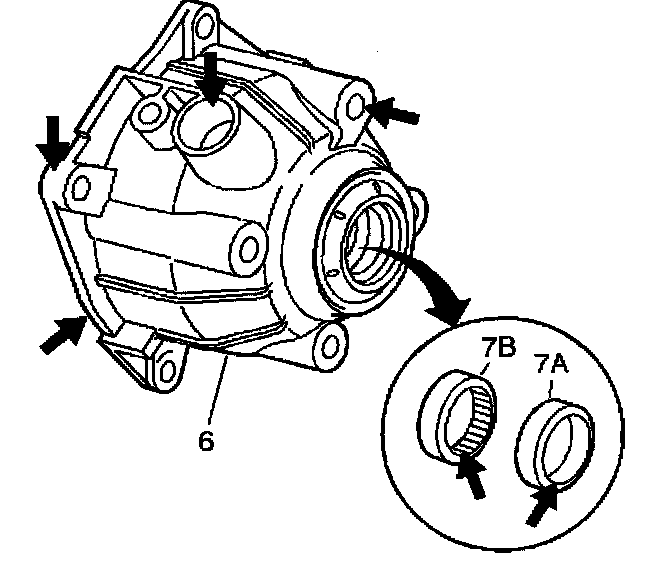 6

7B

7A