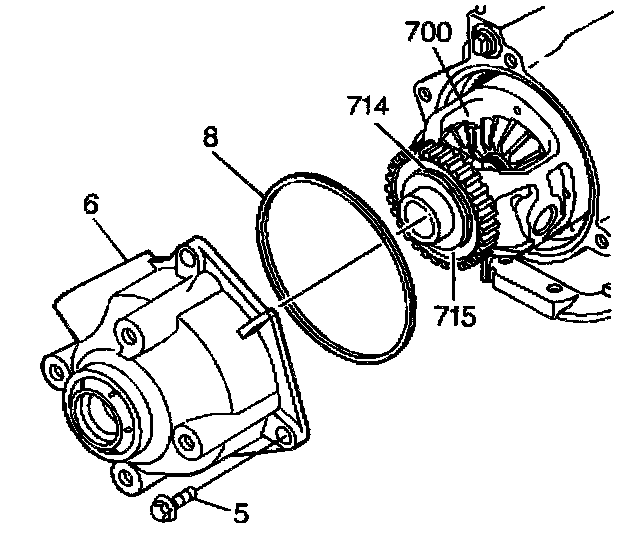 700
714
8
6
715
5