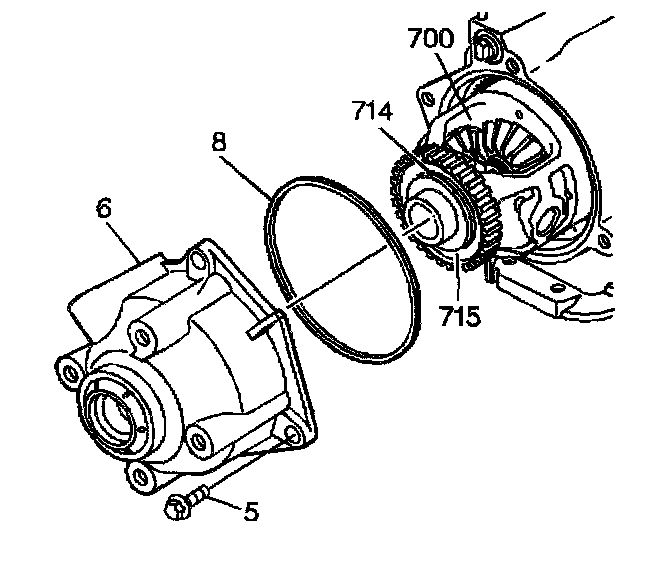 700
714
8
6
715
5