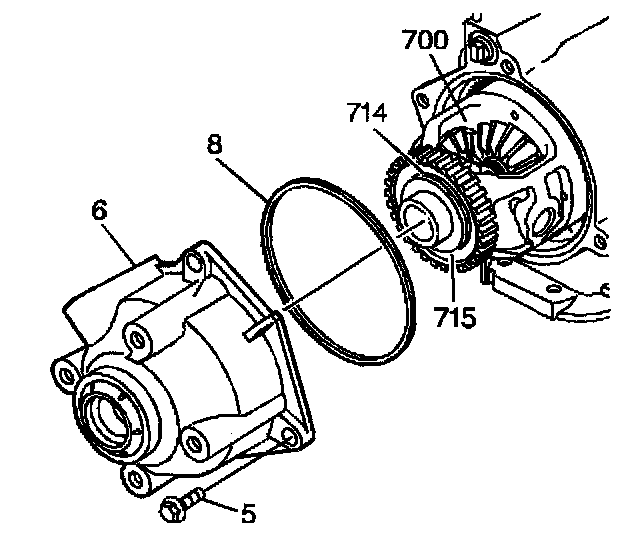 700
714
8
6
715
5