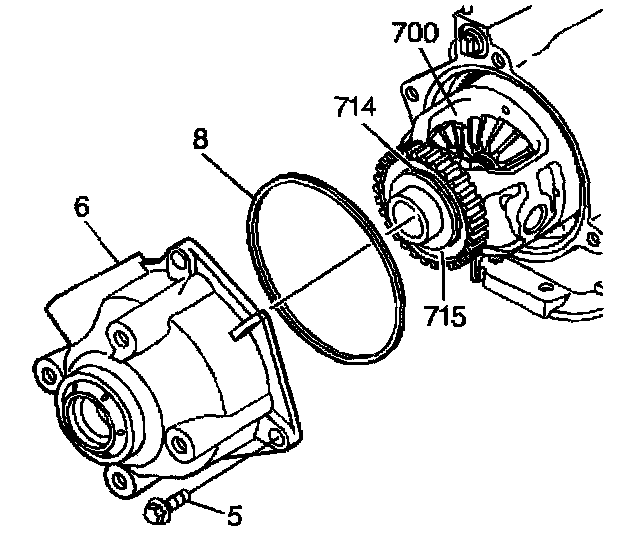 700
714
8
6
715
5