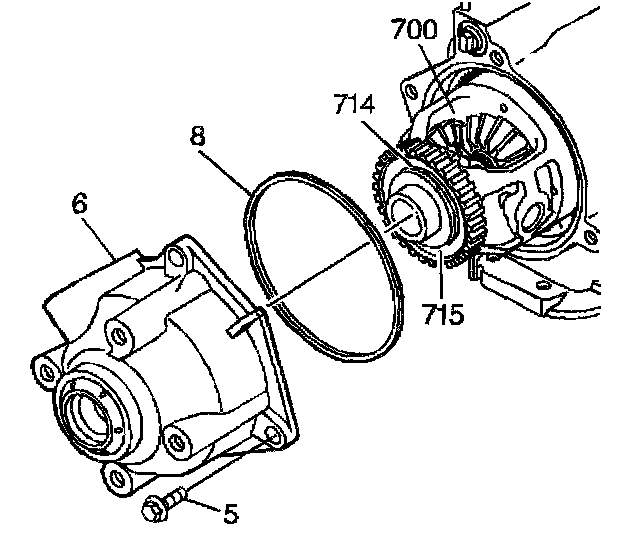 700
714
8
6
715
5