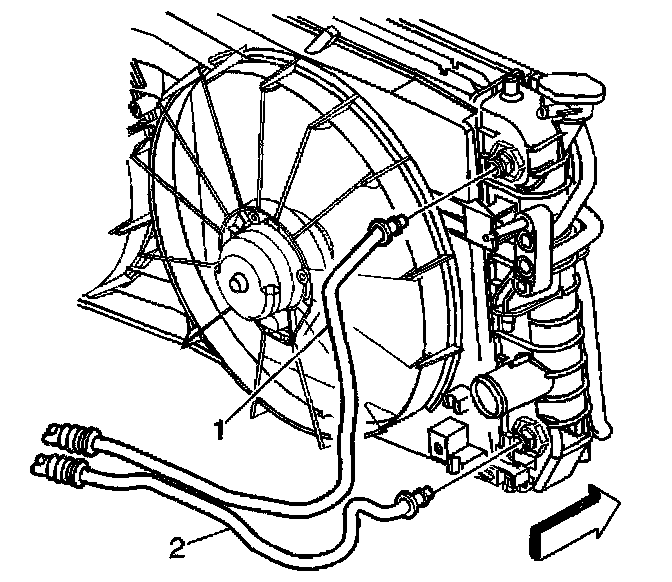 1
2