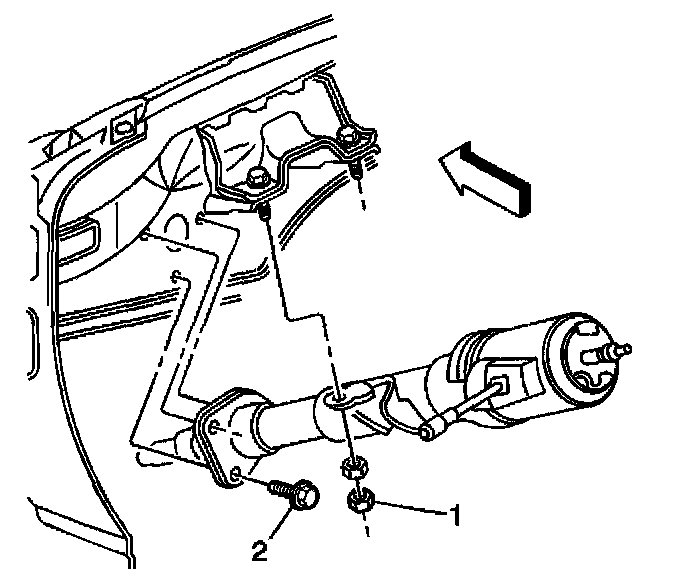 1
2