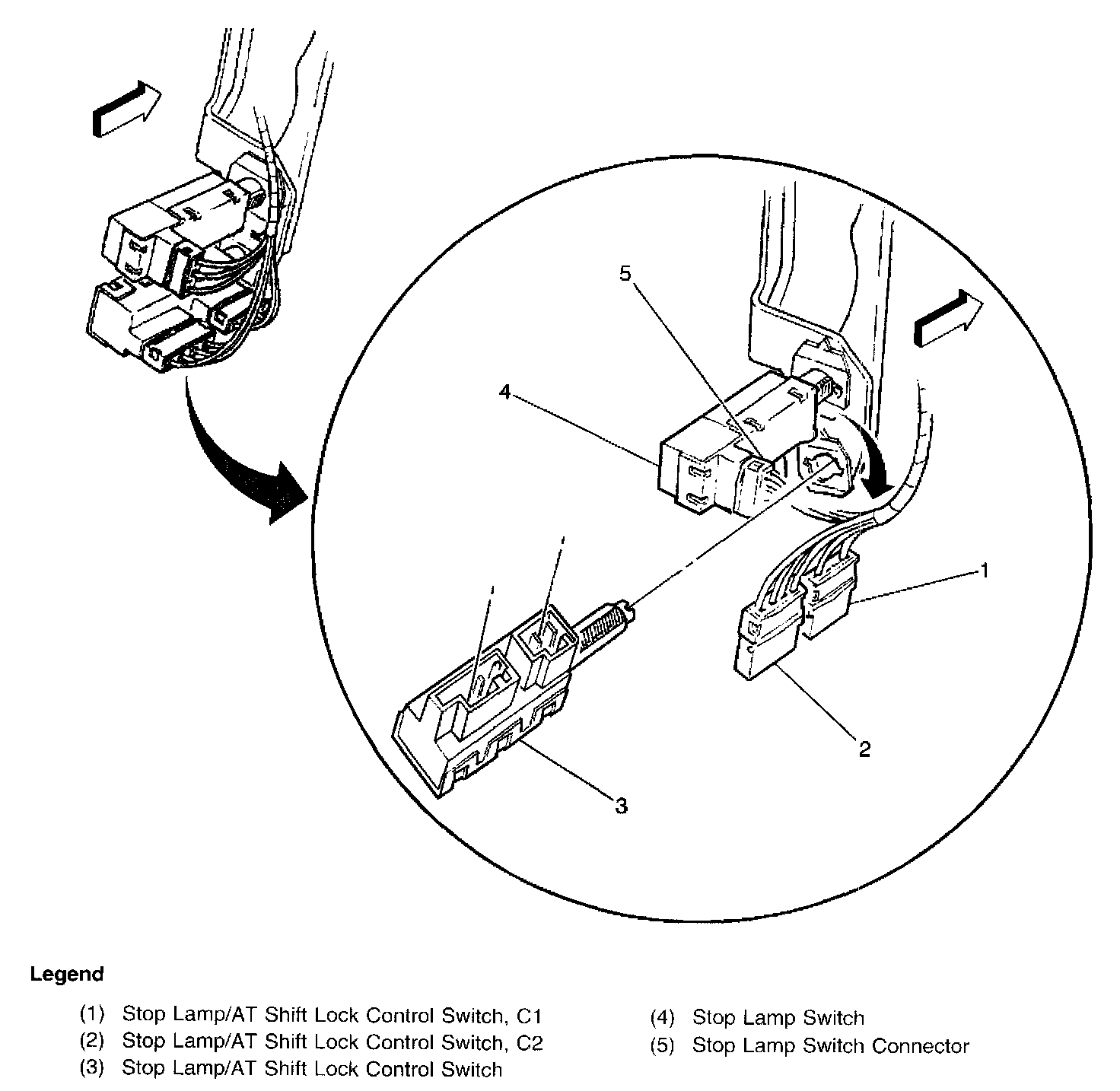 5

4

1

2

3

Legend

(1) Stop Lamp/AT Shift Lock Control Switch, C1
(2) Stop Lamp/AT Shift Lock Control Switch, C2
(3) Stop Lamp/AT Shift Lock Control Switch

(4) Stop Lamp Switch
(5) Stop Lamp Switch Connector