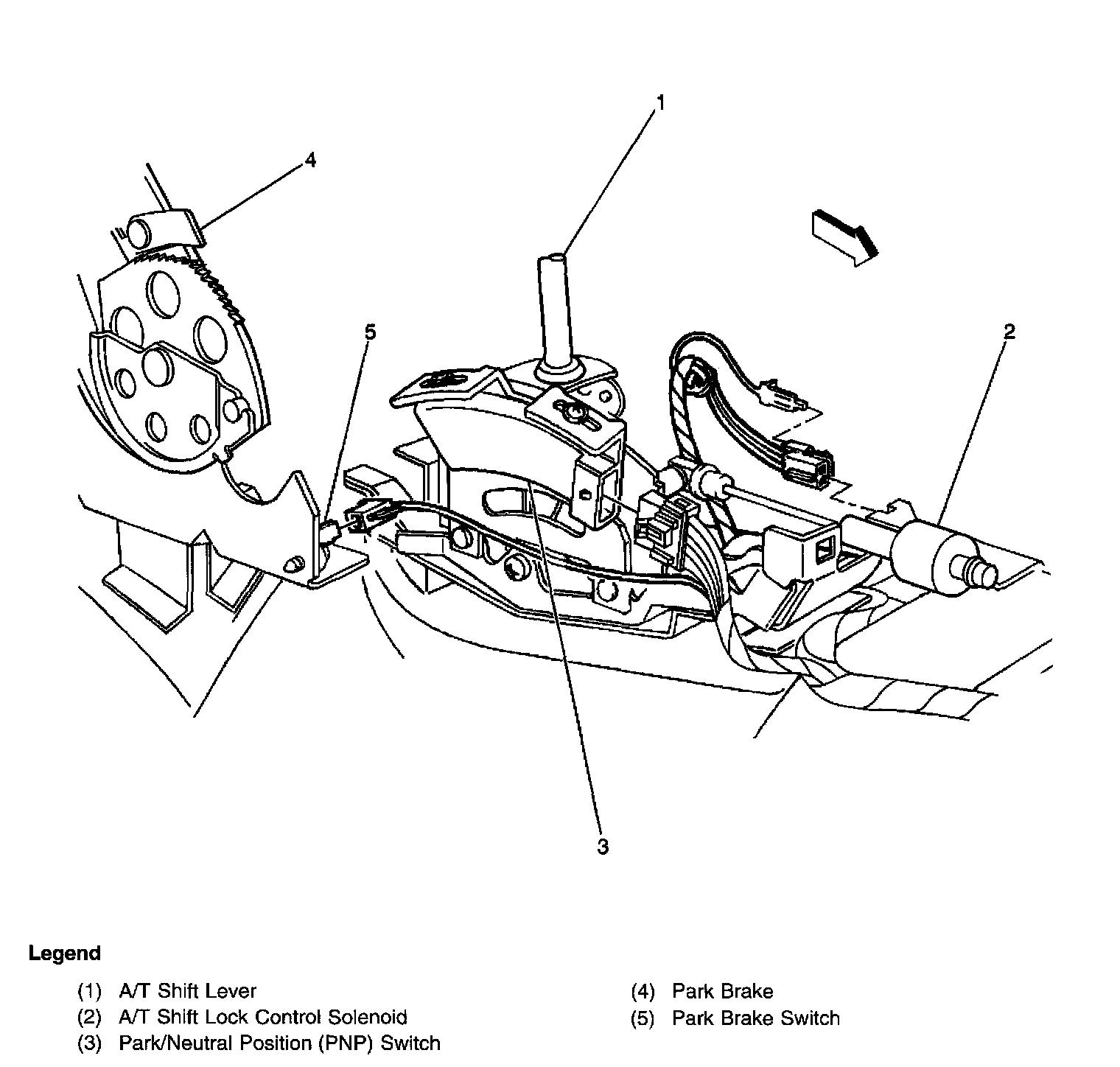 1

4

5

2

3

Legend

(1) A/T Shift Lever
(2) A/T Shift Lock Control Solenoid
(3) Park/Neutral Position (PNP) Switch

(4) Park Brake
(5) Park Brake Switch