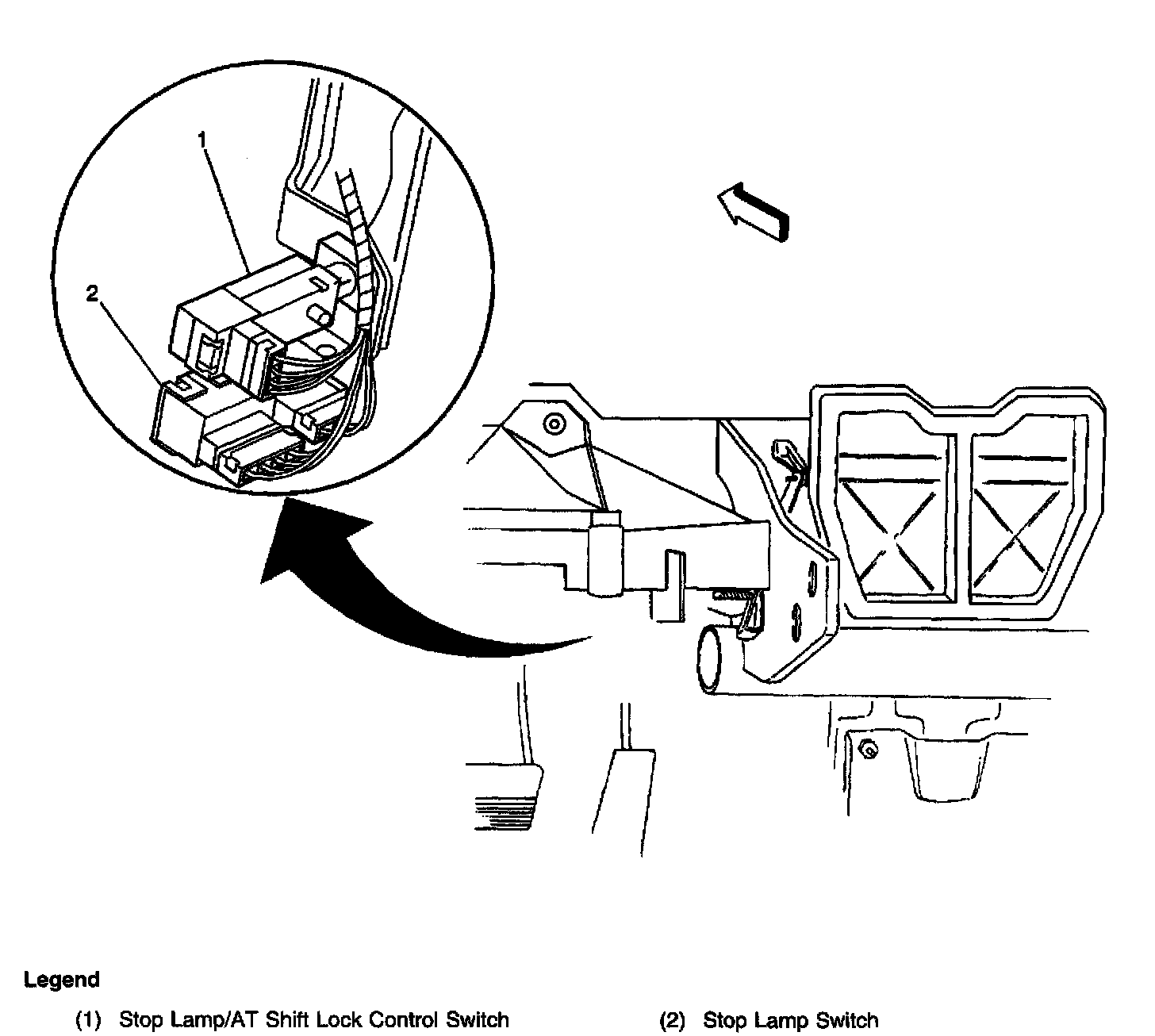 1

2

Legend

(1) Stop Lamp/AT Shift Lock Control Switch

(2) Stop Lamp Switch