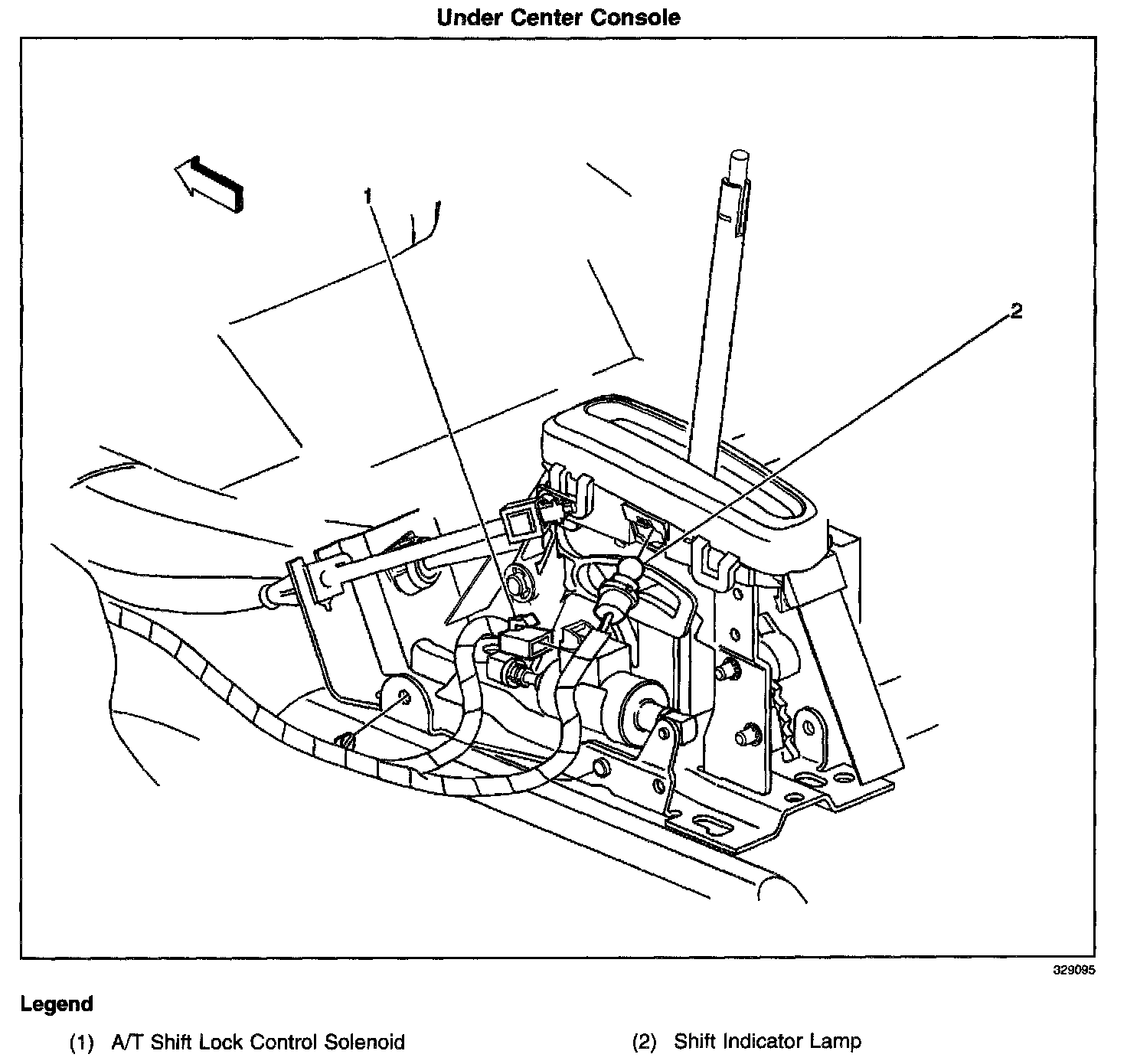 Under Center Console

1

2

329095

Legend

(1) A/T Shift Lock Control Solenoid

(2) Shift Indicator Lamp