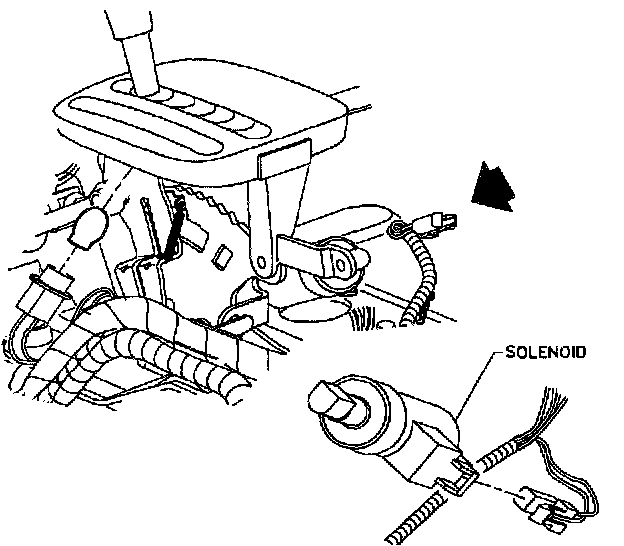 SOLENOID