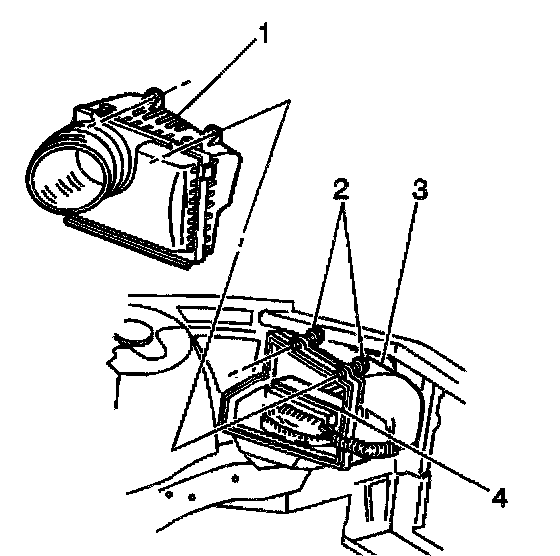 1
2
3
4