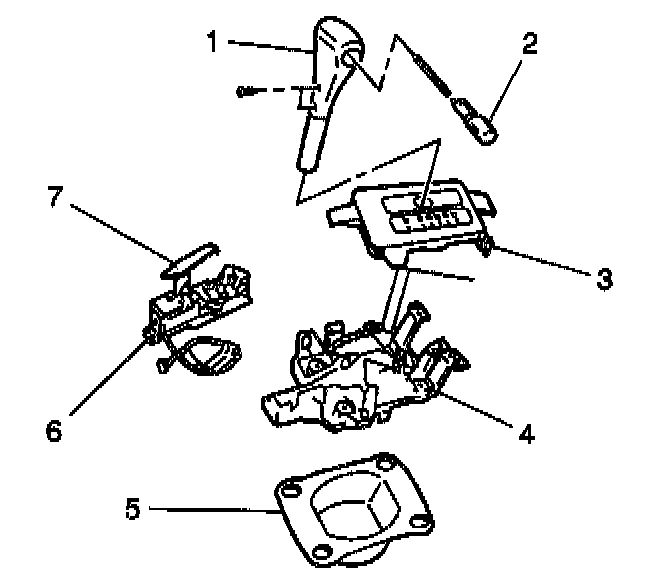 1
2
7
3
6
4
5