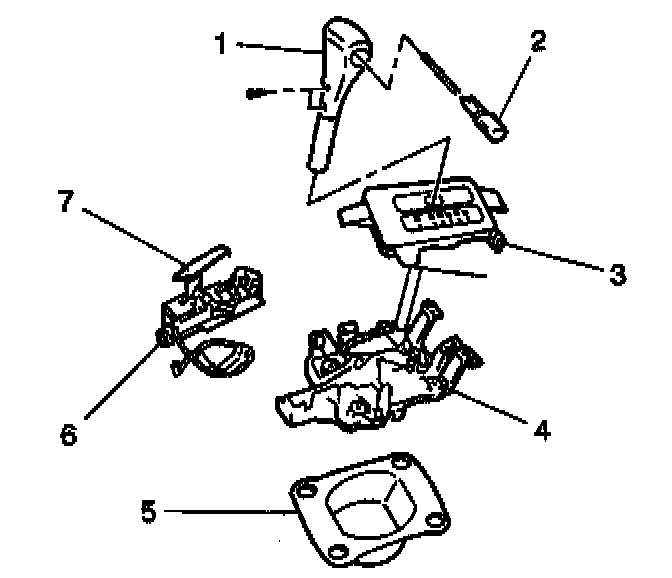 1
2
7
3
6
4
5