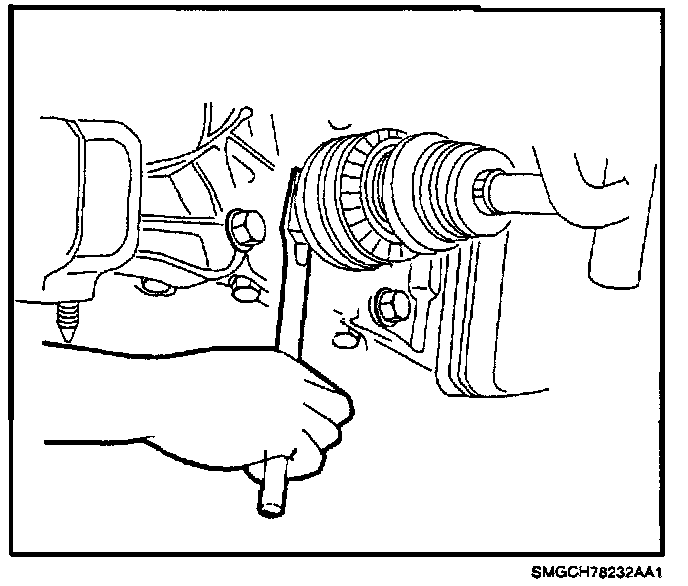 SMGCH78232AA1