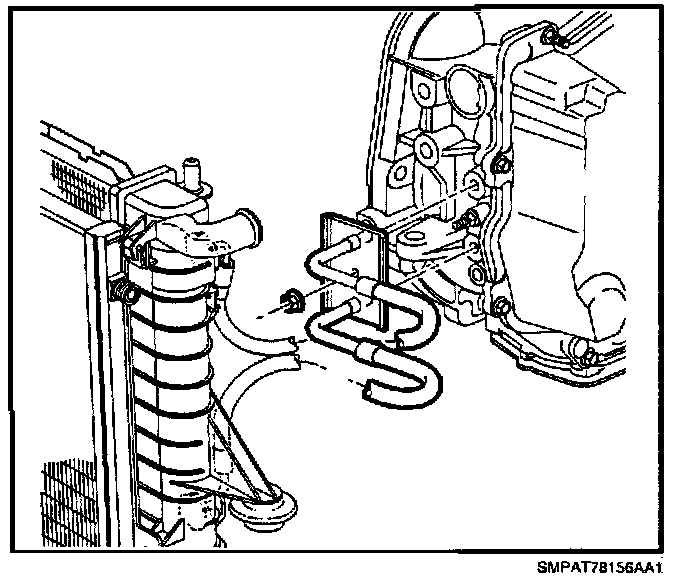 SMPAT78156AA1