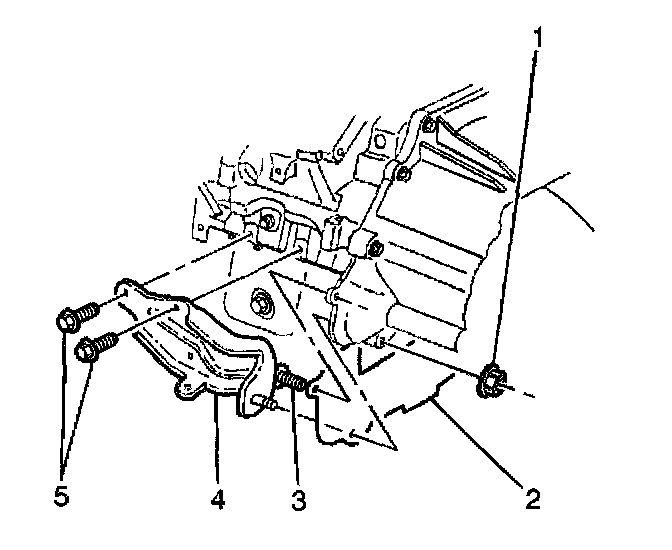 1
5
4
3
2