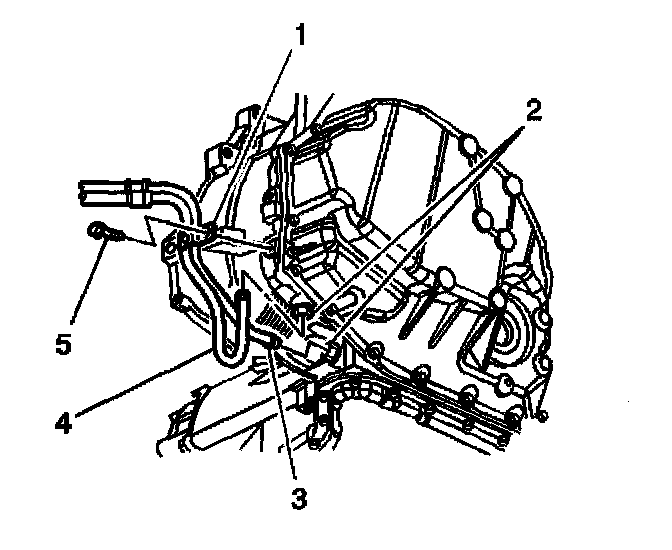 1
2
5
4
3