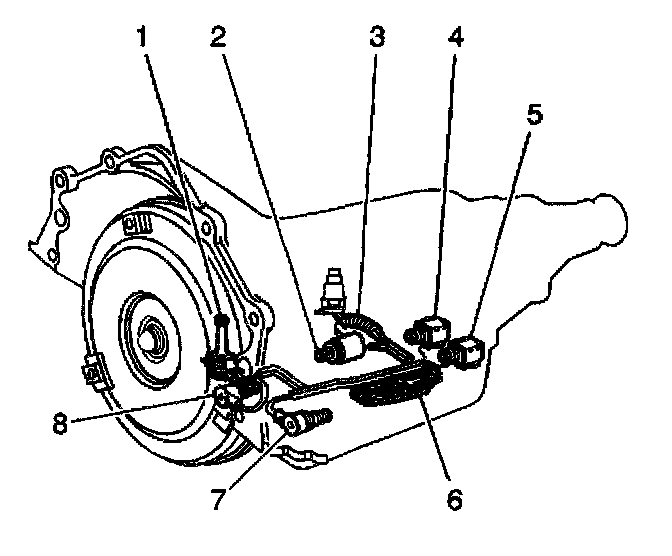 1
2
3
4
5
8
7
6