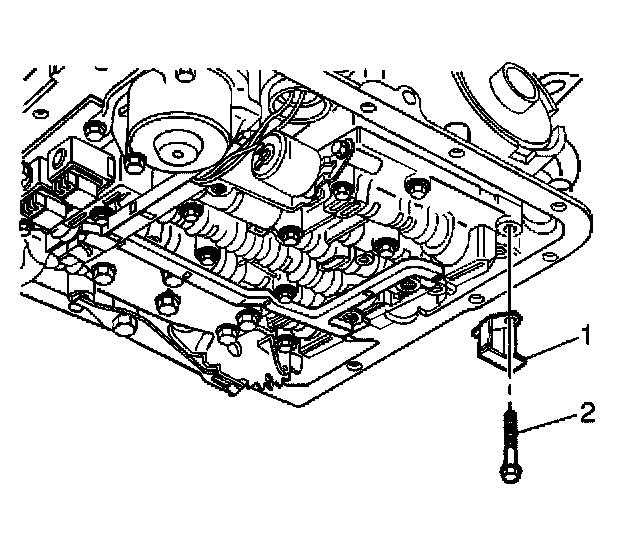 1
2