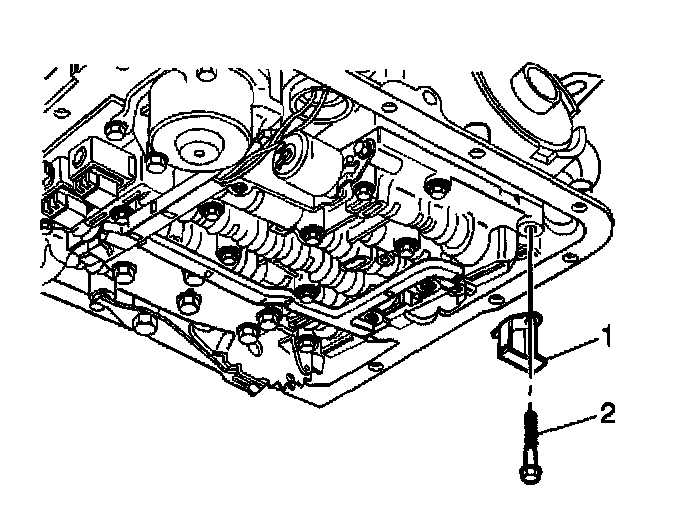 1
2