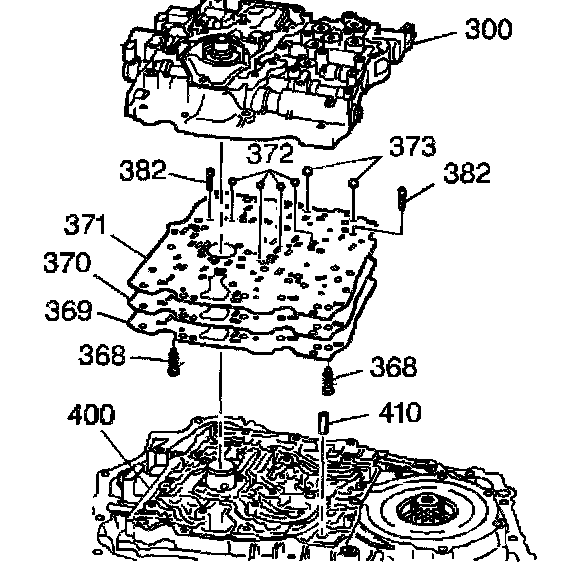 300
372
373
382
382
371
370
369
368
368
400
410