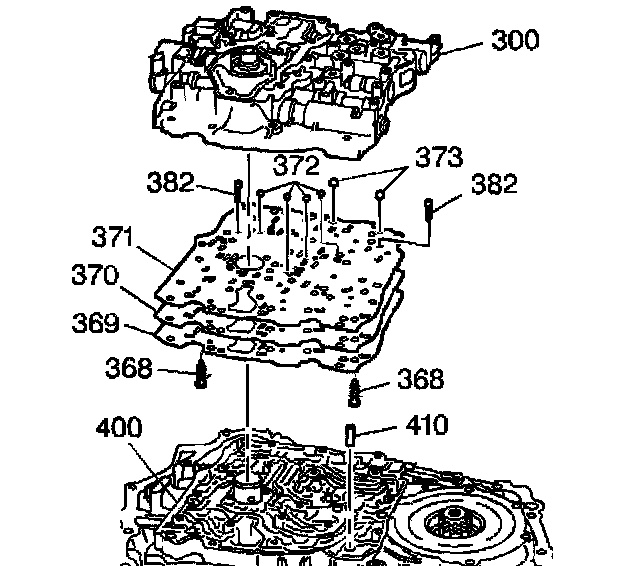 300

372

373

382

382

371

370

369

368

368

400

410