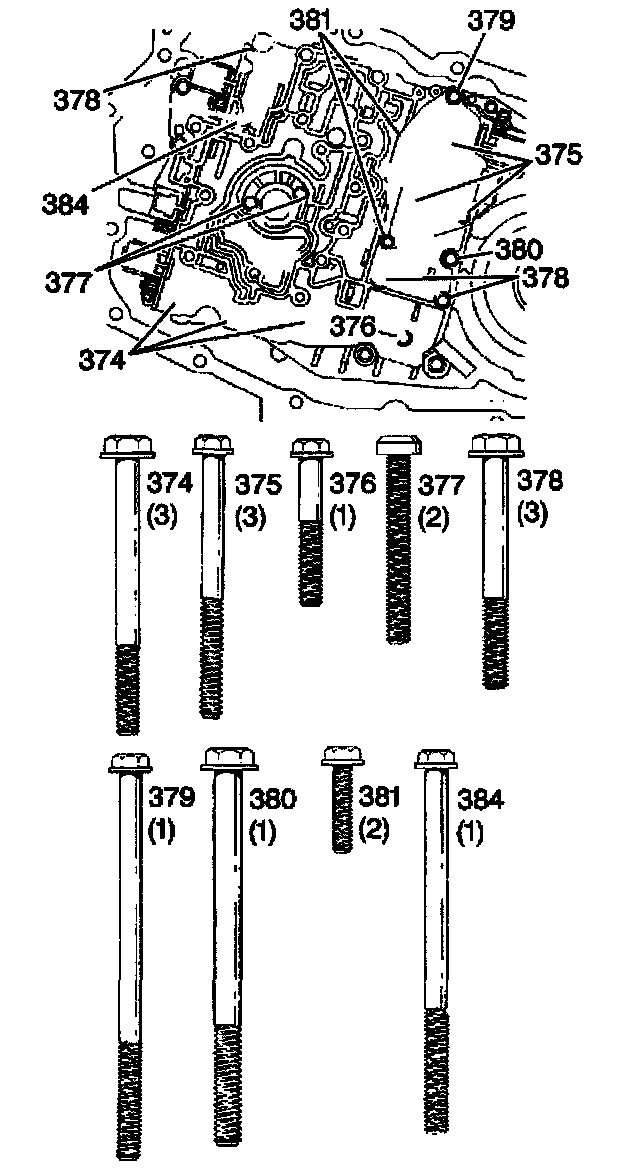 381
379
378
375
384
380
377
378
376
374

374
(3)
375
(3)
376
(1)
377
(2)
378
(3)

379
(1)
380
(1)
381
(2)
384
(1)