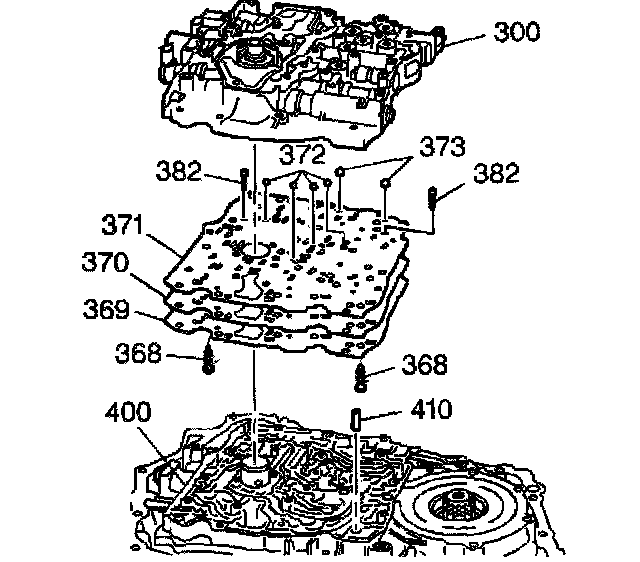 300
372
373
382
382
371
370
369
368
368
400
410