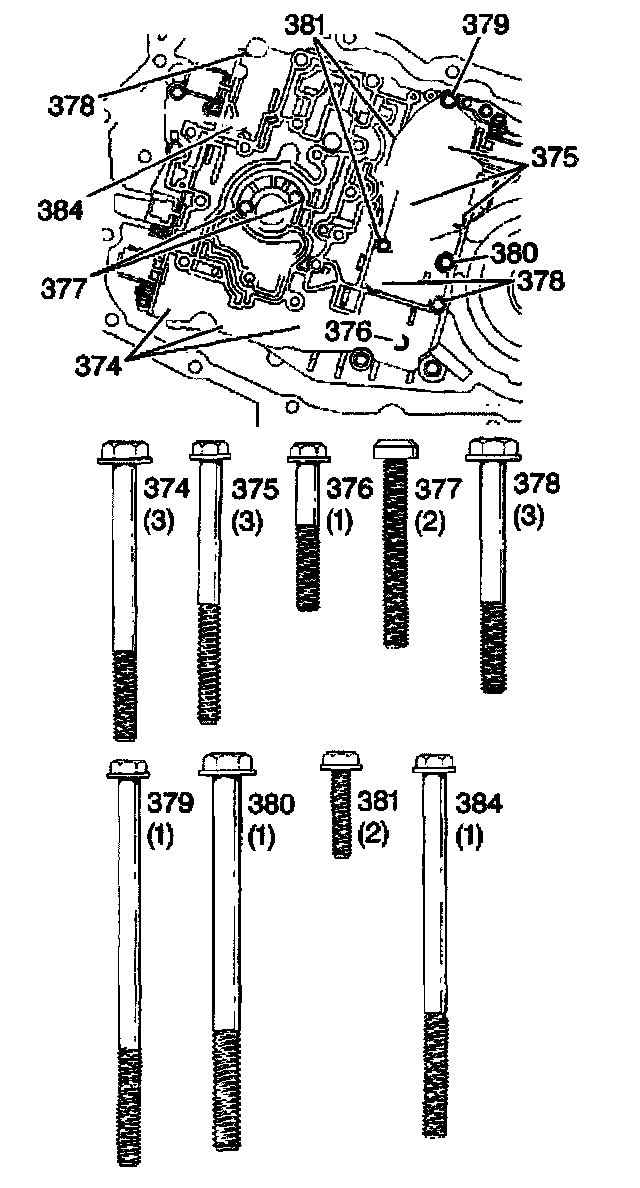 381
379
378
375
384
380
377
378
376
374

374
(3)
375
(3)
376
(1)
377
(2)
378
(3)

379
(1)
380
(1)
381
(2)
384
(1)