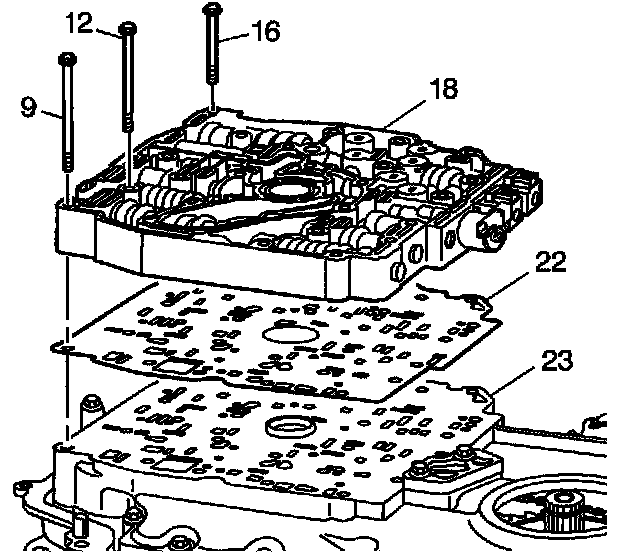 12
16
9
18
22
23